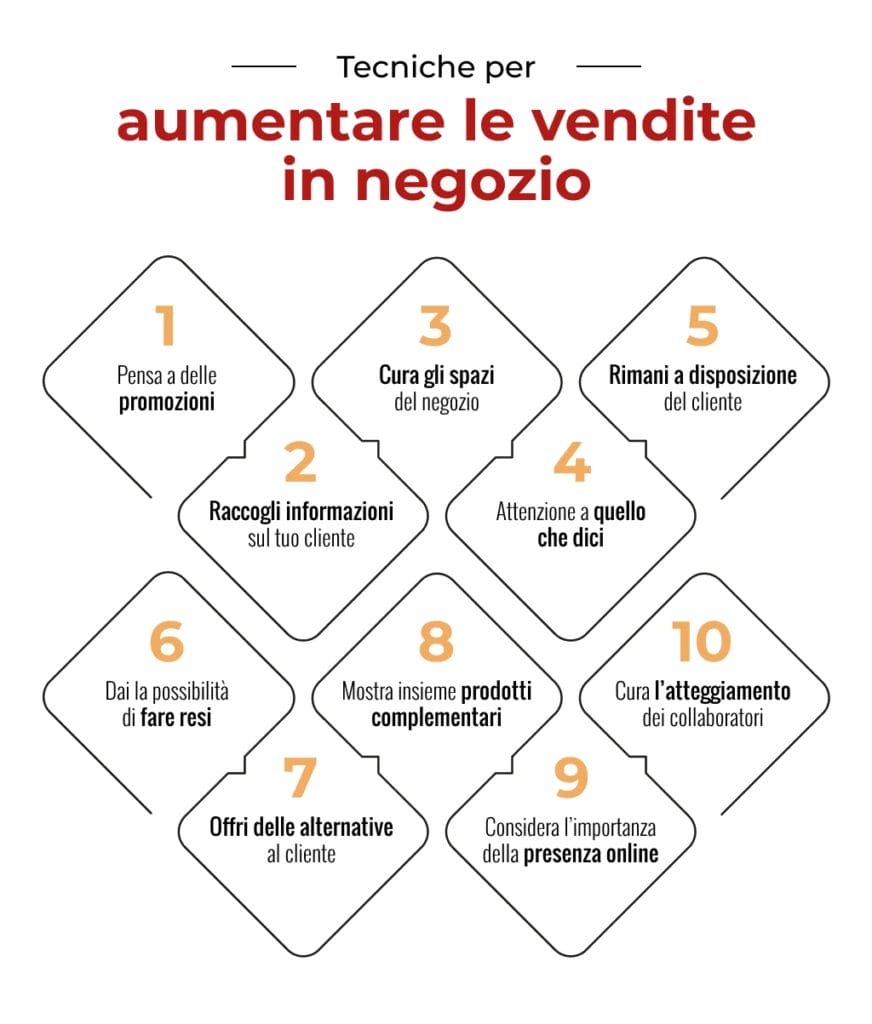 Tecniche per
aumentare le vendite in negozio

1
Pensa a delle promozioni

2
Raccogli informazioni sul tuo cliente

3
Cura gli spazi del negozio

4
Attenzione a quello che dici

5
Rimani a disposizione del cliente

6
Dai la possibilità di fare resi

7
Offri delle alternative al cliente

8
Mostra insieme prodotti complementari

9
Considera l'importanza della presenza online

10
Cura l'atteggiamento dei collaboratori